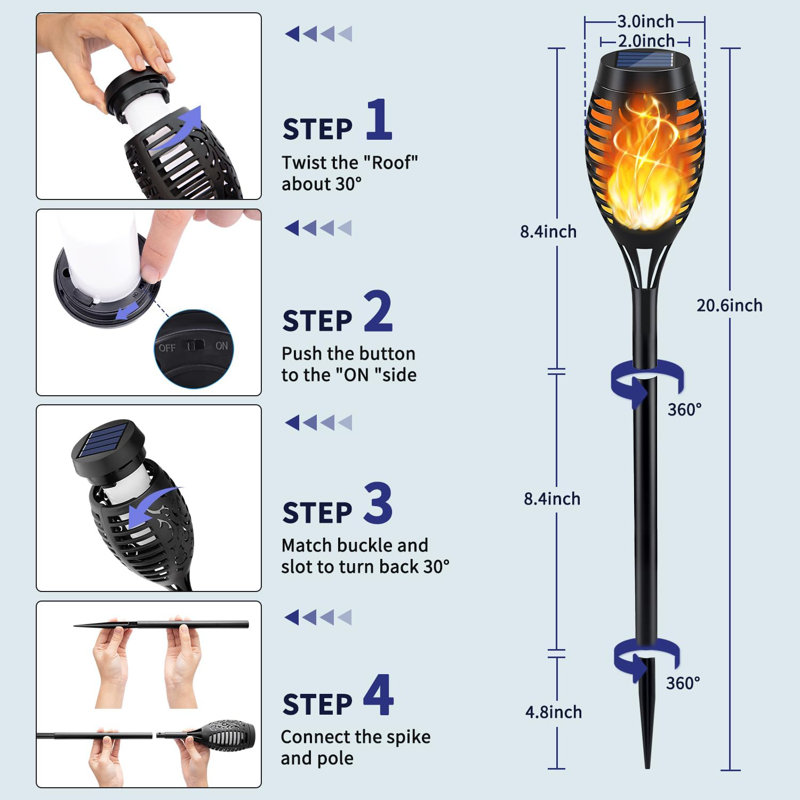 STEP 1
Twist the "Roof" about 30°

OFF ON

STEP 2
Push the button to the "ON "side

STEP 3
Match buckle and slot to turn back 30°

STEP 4
Connect the spike and pole

3.0inch
2.0inch
8.4inch
20.6inch
360°
8.4inch
360°
4.8inch