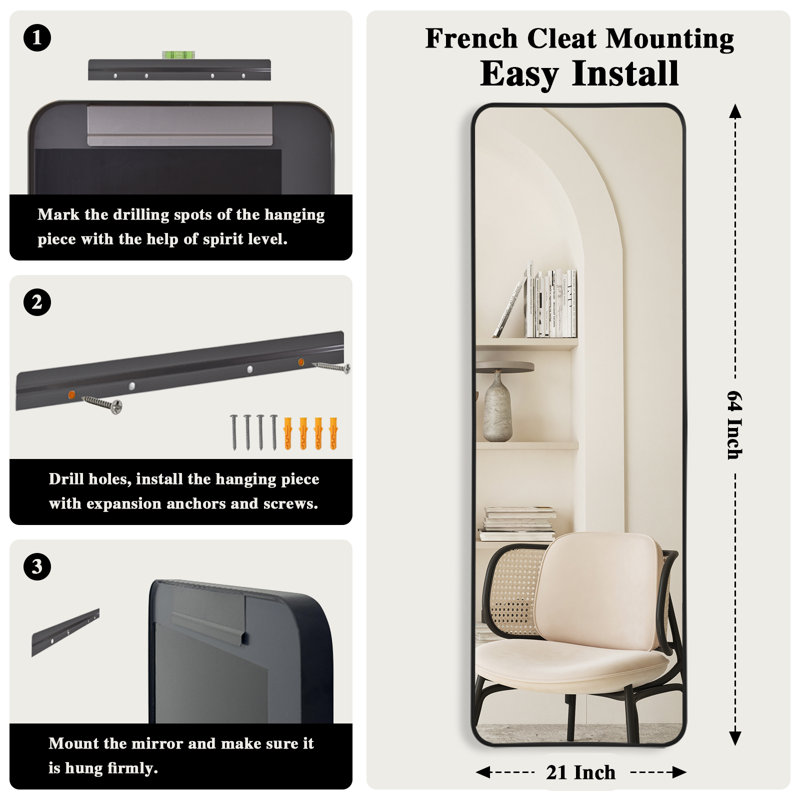 1

Mark the drilling spots of the hanging piece with the help of spirit level.

2

Drill holes, install the hanging piece with expansion anchors and screws.

3

Mount the mirror and make sure it is hung firmly.

French Cleat Mounting
Easy Install

64 Inch

21 Inch