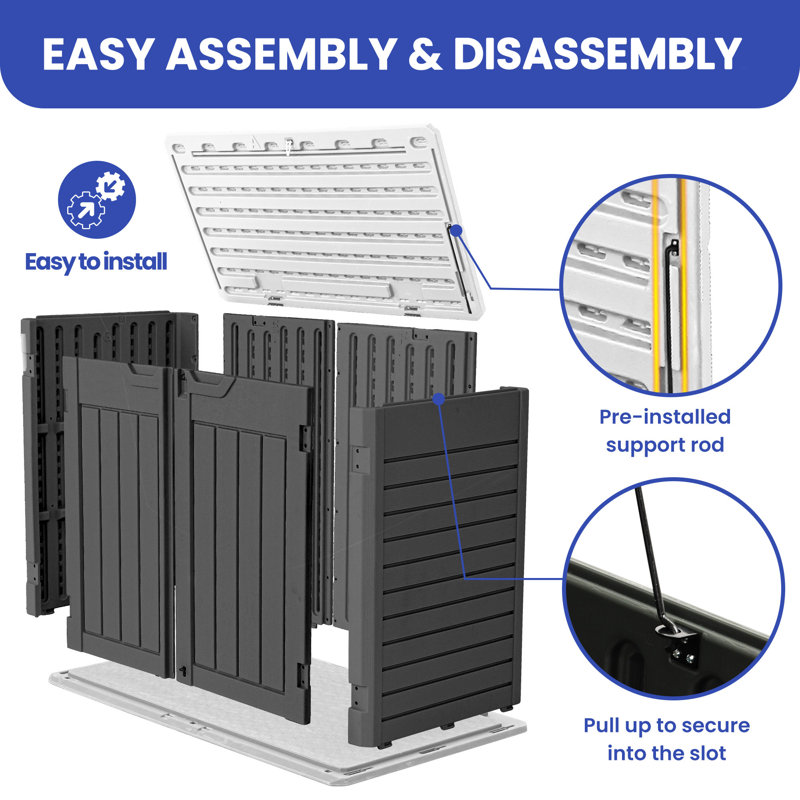 EASY ASSEMBLY & DISASSEMBLY

Easy to install

Pre-installed support rod

Pull up to secure into the slot