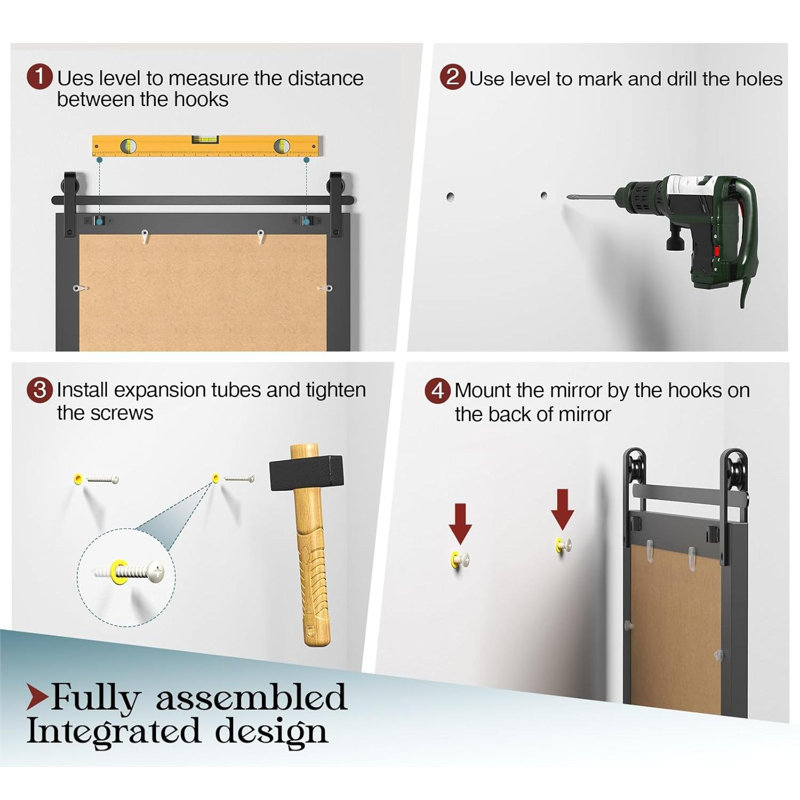 1 Ues level to measure the distance between the hooks

2 Use level to mark and drill the holes

3 Install expansion tubes and tighten the screws

4 Mount the mirror by the hooks on the back of mirror

Fully assembled
Integrated design