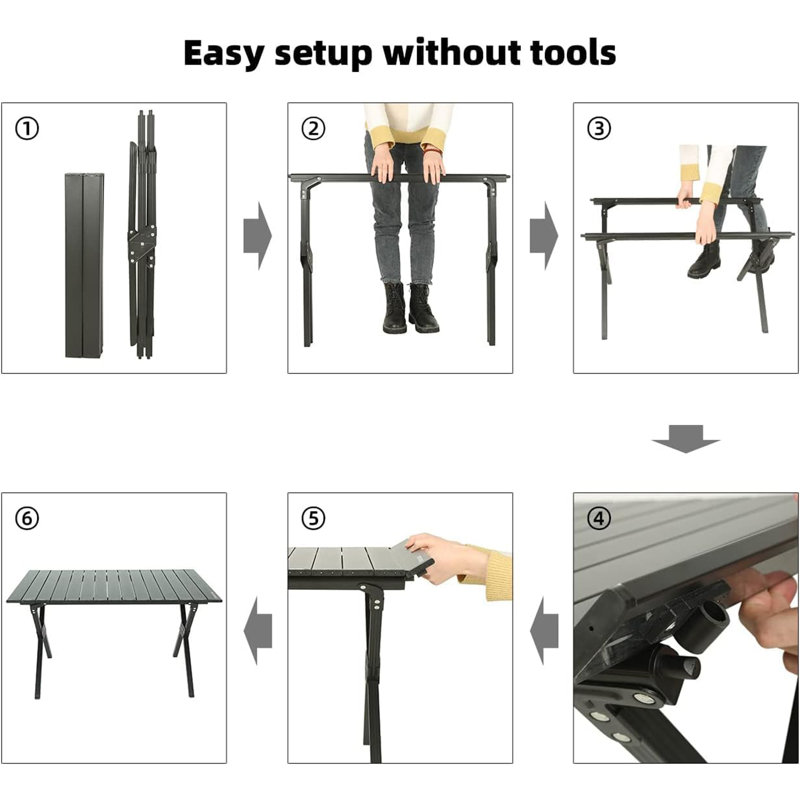 Easy setup without tools

①

②

③

④

⑤

⑥