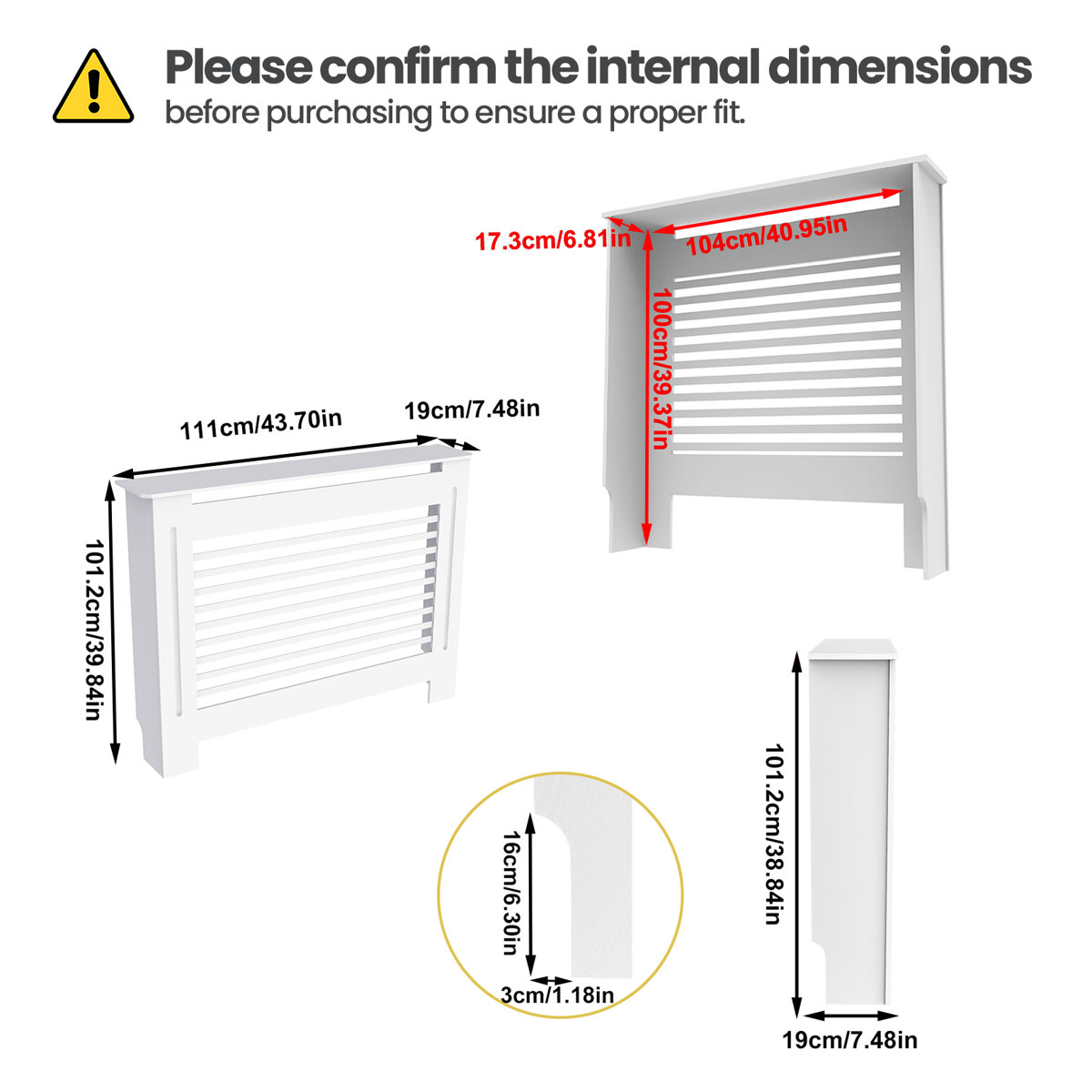 Please confirm the internal dimensions
before purchasing to ensure a proper fit.

17.3cm/6.81in
104cm/40.95in
100cm/39.37in

111cm/43.70in
19cm/7.48in
101.2cm/39.84in

16cm/6.30in
3cm/1.18in

101.2cm/38.84in
19cm/7.48in