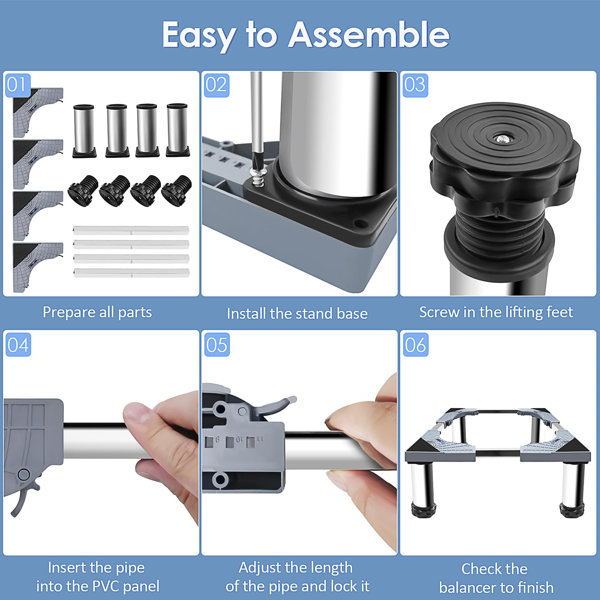 Easy to Assemble

01

Prepare all parts

02

Install the stand base

03

Screw in the lifting feet

04

Insert the pipe into the PVC panel

05

9 10 11

Adjust the length of the pipe and lock it

06

Check the balancer to finish