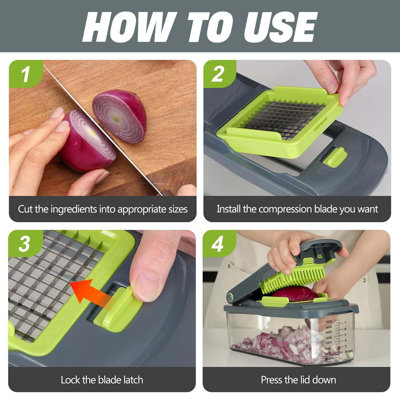 HOW TO USE

1

Cut the ingredients into appropriate sizes

2

Install the compression blade you want

3

Lock the blade latch

4

Press the lid down