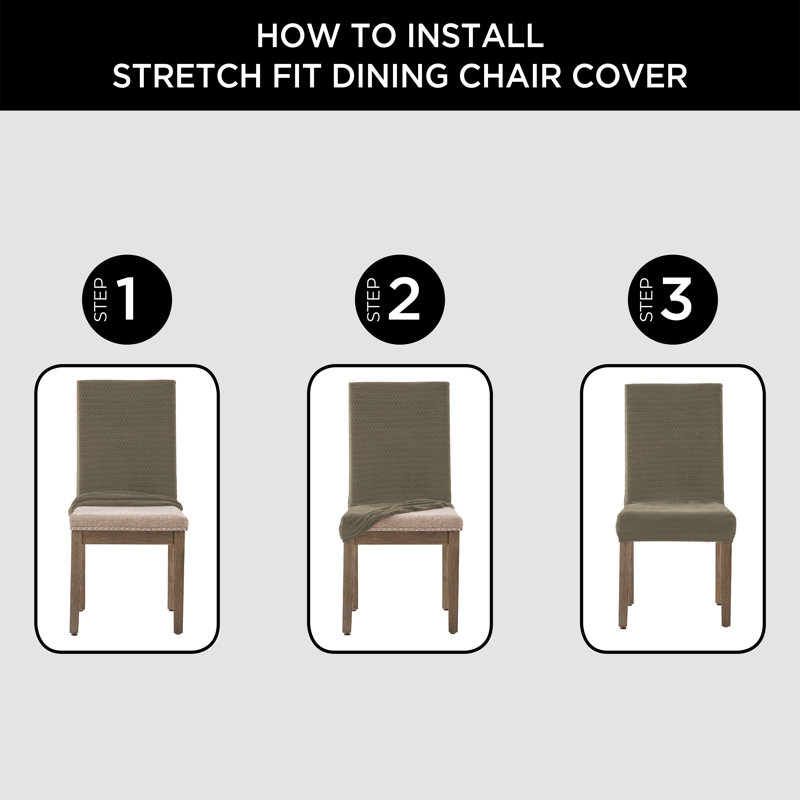 HOW TO INSTALL
STRETCH FIT DINING CHAIR COVER

STEP 1

STEP 2

STEP 3