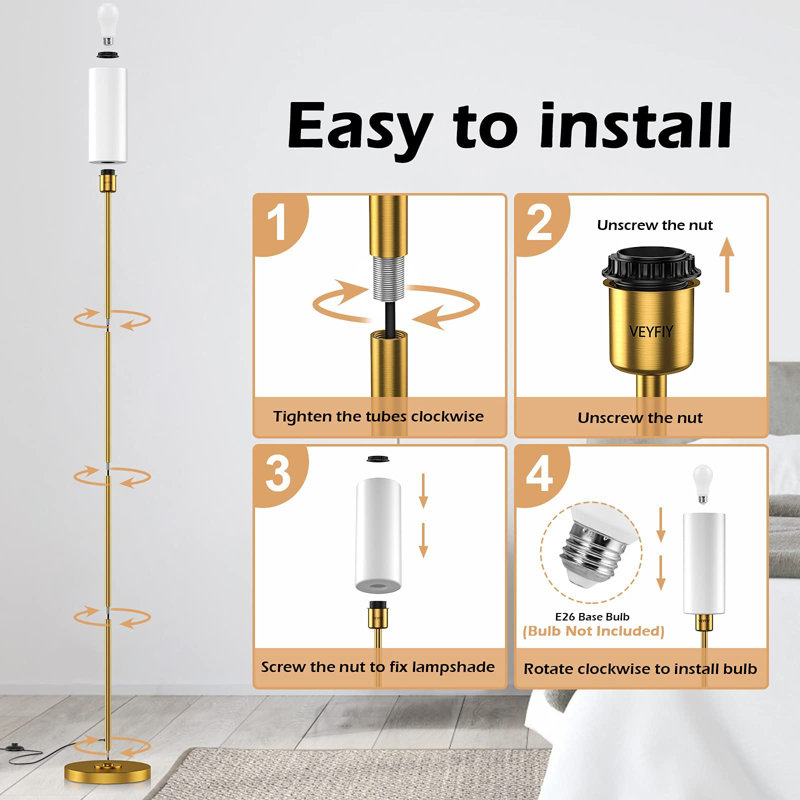 Easy to install

1

Tighten the tubes clockwise

2

Unscrew the nut

VEYFIY

Unscrew the nut

3

Screw the nut to fix lampshade

4

E26 Base Bulb
(Bulb Not Included)

Rotate clockwise to install bulb