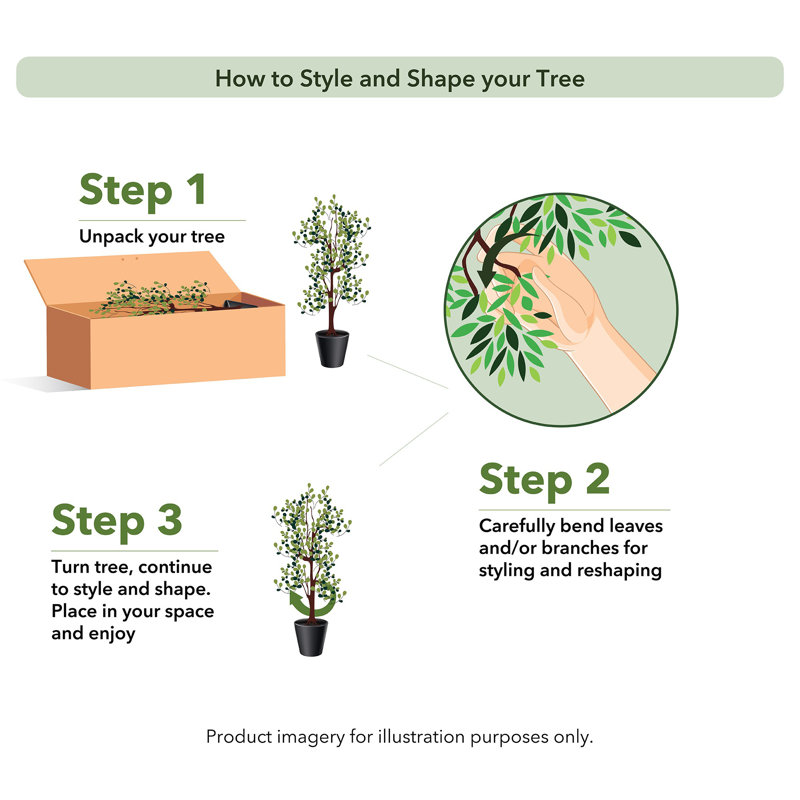 How to Style and Shape your Tree

Step 1

Unpack your tree

Step 2

Carefully bend leaves and/or branches for styling and reshaping

Step 3

Turn tree, continue to style and shape. Place in your space and enjoy

Product imagery for illustration purposes only.