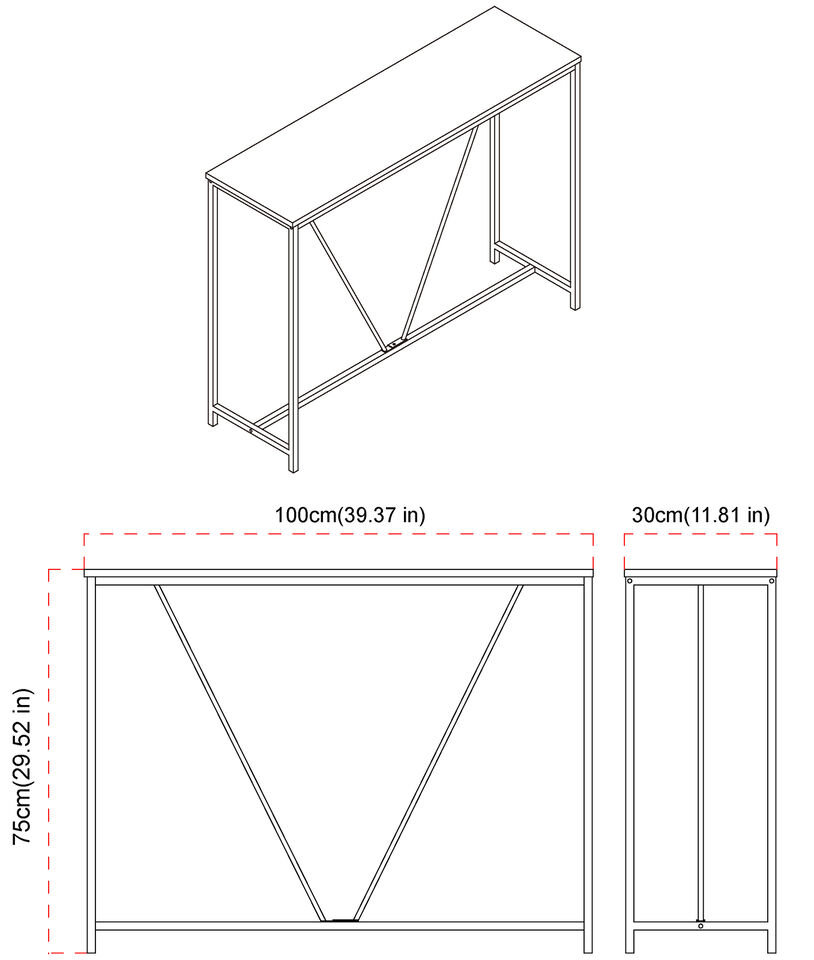 100cm(39.37 in)

30cm(11.81 in)

75cm(29.52 in)