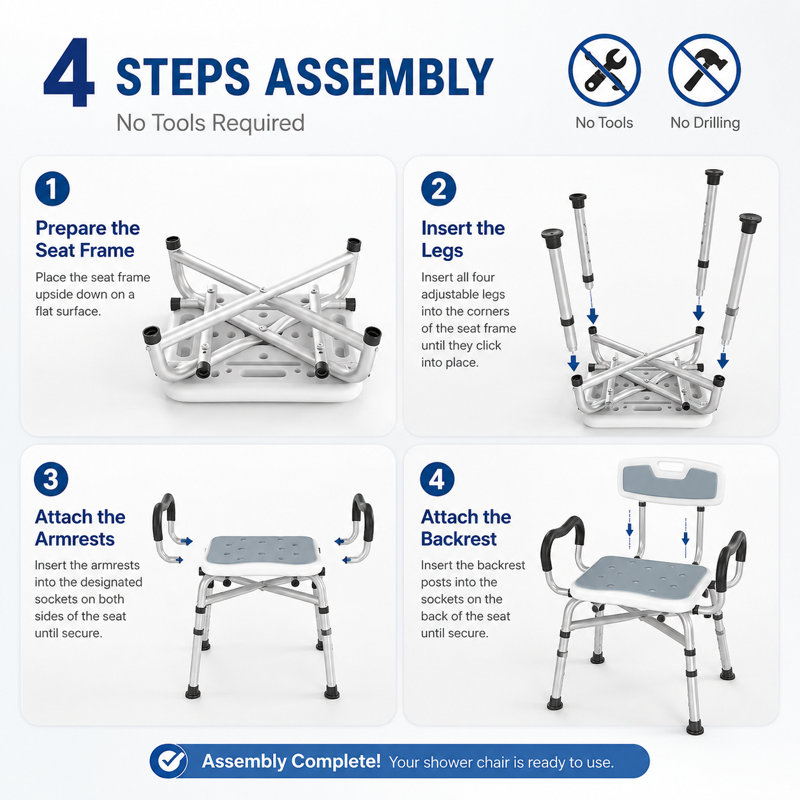 4 STEPS ASSEMBLY
No Tools Required

No Tools
No Drilling

1
Prepare the Seat Frame
Place the seat frame upside down on a flat surface.

2
Insert the Legs
Insert all four adjustable legs into the corners of the seat frame until they click into place.

3
Attach the Armrests
Insert the armrests into the designated sockets on both sides of the seat until secure.

4
Attach the Backrest
Insert the backrest posts into the sockets on the back of the seat until secure.

Assembly Complete! Your shower chair is ready to use.