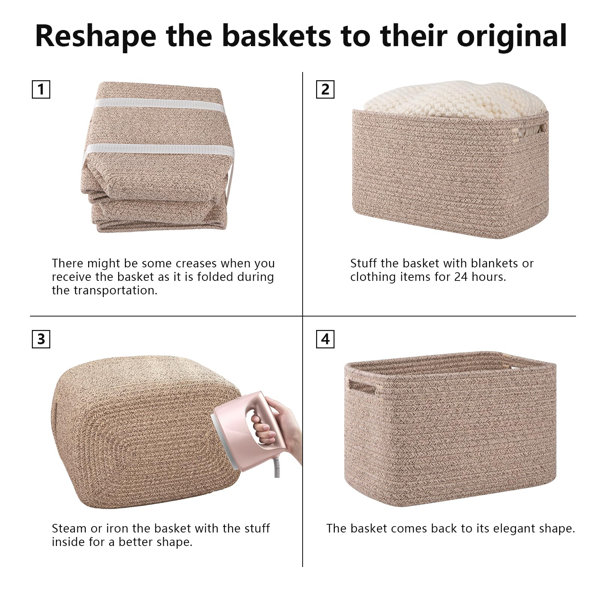 Reshape the baskets to their original

1

There might be some creases when you receive the basket as it is folded during the transportation.

2

Stuff the basket with blankets or clothing items for 24 hours.

3

Steam or iron the basket with the stuff inside for a better shape.

4

The basket comes back to its elegant shape.