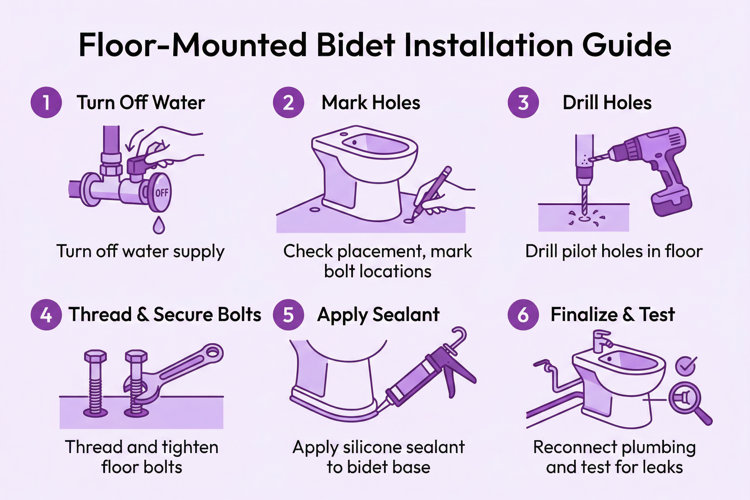 Floor-Mounted Bidet Installation Guide

1 Turn Off Water

OFF

Turn off water supply

2 Mark Holes

Check placement, mark bolt locations

3 Drill Holes

Drill pilot holes in floor

4 Thread & Secure Bolts

Thread and tighten floor bolts

5 Apply Sealant

Apply silicone sealant to bidet base

6 Finalize & Test

Reconnect plumbing and test for leaks