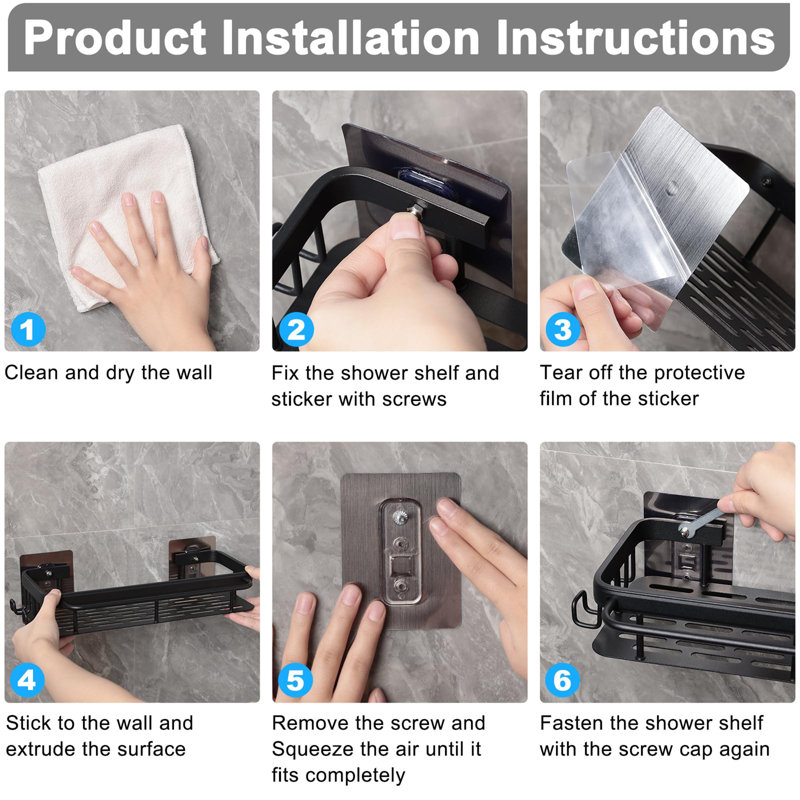 Product Installation Instructions

1
Clean and dry the wall

2
Fix the shower shelf and sticker with screws

3
Tear off the protective film of the sticker

4
Stick to the wall and extrude the surface

5
Remove the screw and Squeeze the air until it fits completely

6
Fasten the shower shelf with the screw cap again