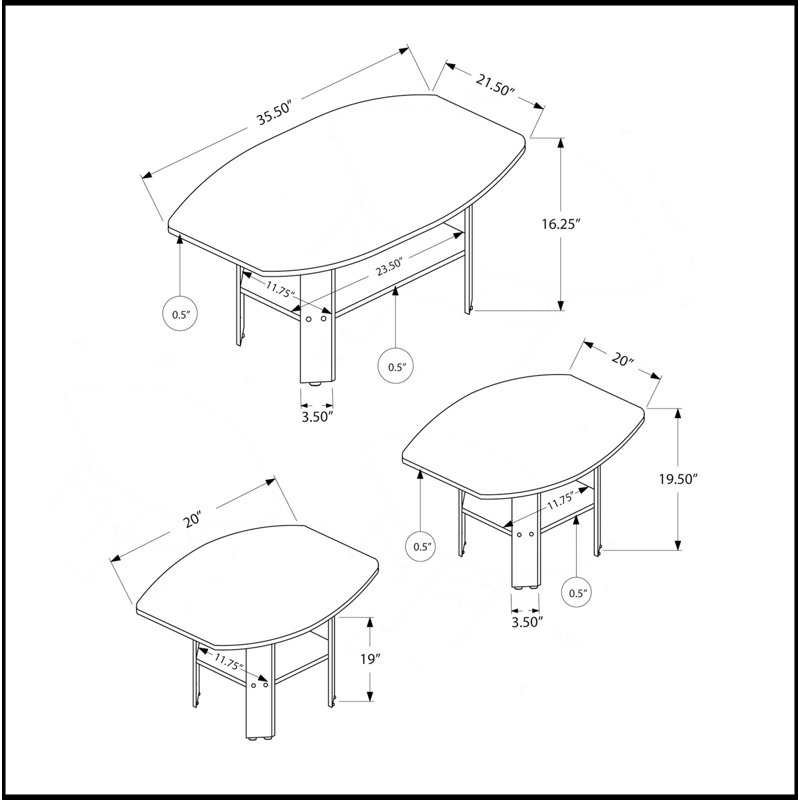 35.50"
21.50"
16.25"
23.50"
11.75"
0.5"
0.5"
3.50"
20"
19.50"
11.75"
0.5"
0.5"
3.50"
20"
11.75"
19"