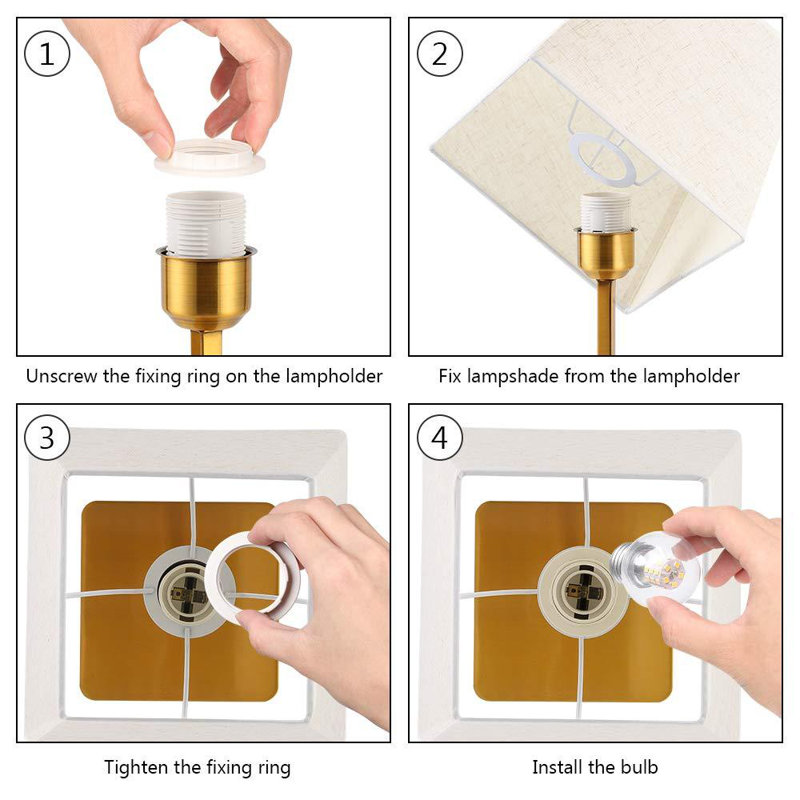 1

Unscrew the fixing ring on the lampholder

2

Fix lampshade from the lampholder

3

Tighten the fixing ring

4

Install the bulb