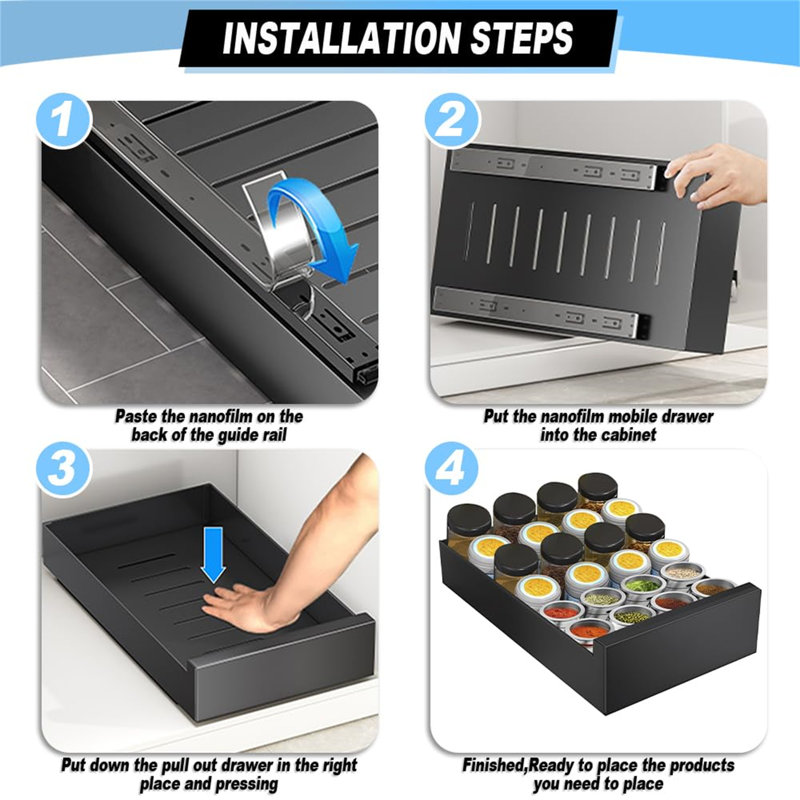 INSTALLATION STEPS

1

Paste the nanofilm on the back of the guide rail

2

Put the nanofilm mobile drawer into the cabinet

3

Put down the pull out drawer in the right place and pressing

4

Finished,Ready to place the products you need to place