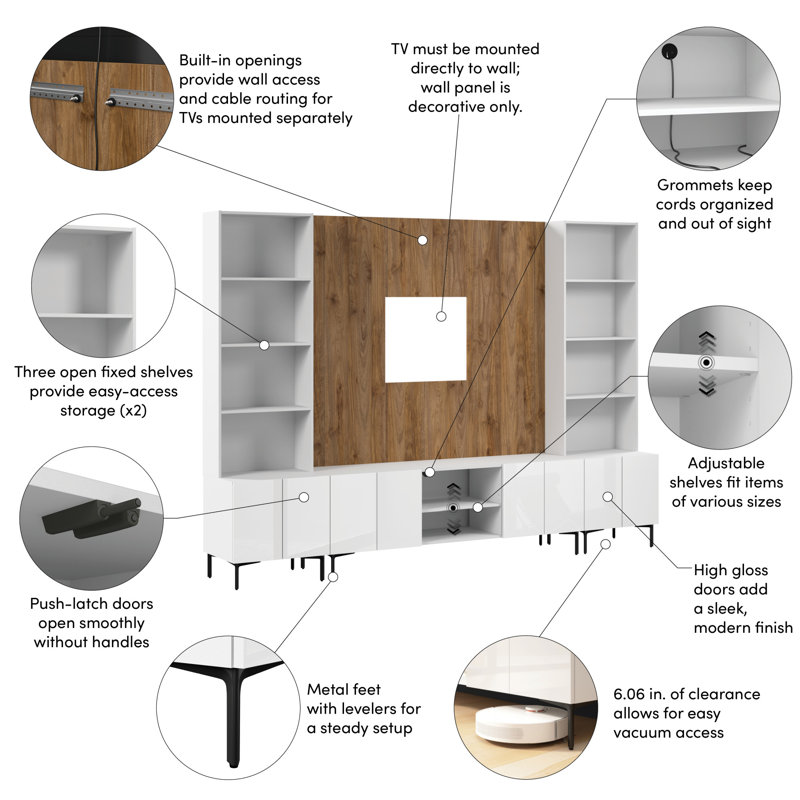 Built-in openings provide wall access and cable routing for TVs mounted separately

TV must be mounted directly to wall; wall panel is decorative only.

Grommets keep cords organized and out of sight

Three open fixed shelves provide easy-access storage (x2)

Adjustable shelves fit items of various sizes

Push-latch doors open smoothly without handles

High gloss doors add a sleek, modern finish

Metal feet with levelers for a steady setup

6.06 in. of clearance allows for easy vacuum access