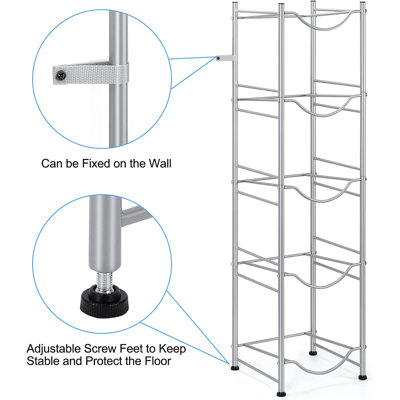 Can be Fixed on the Wall

Adjustable Screw Feet to Keep Stable and Protect the Floor