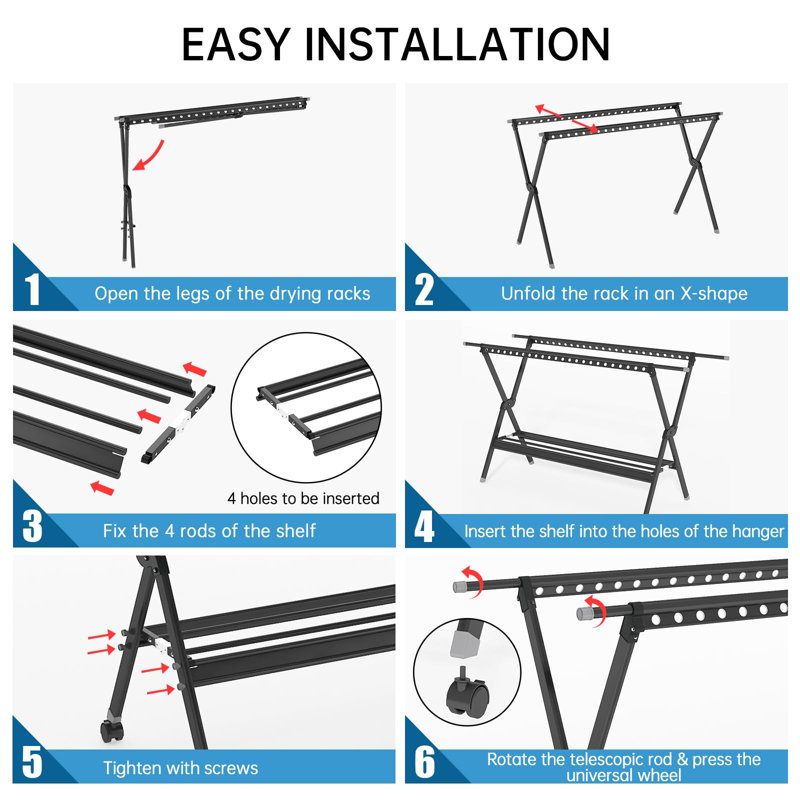 EASY INSTALLATION

1 Open the legs of the drying racks

2 Unfold the rack in an X-shape

4 holes to be inserted

3 Fix the 4 rods of the shelf

4 Insert the shelf into the holes of the hanger

5 Tighten with screws

6 Rotate the telescopic rod & press the universal wheel