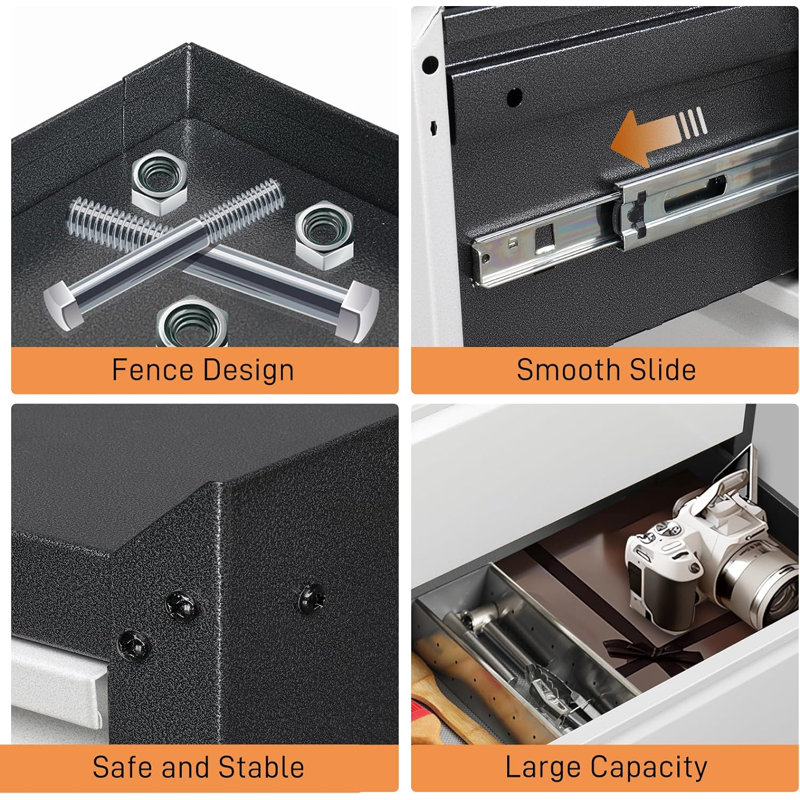 Fence Design

Smooth Slide

Safe and Stable

Large Capacity