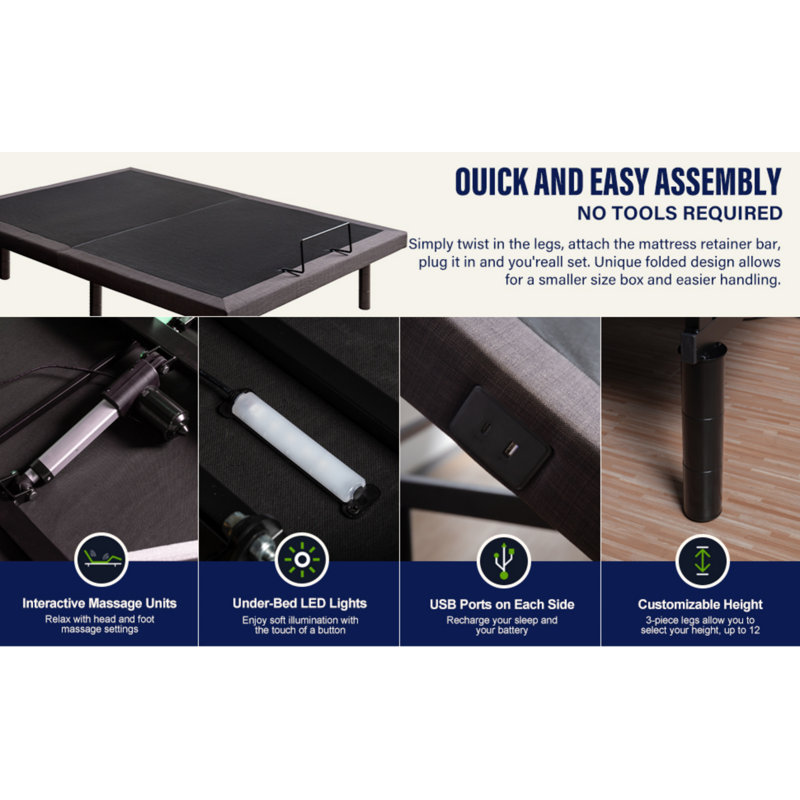 QUICK AND EASY ASSEMBLY
NO TOOLS REQUIRED

Simply twist in the legs, attach the mattress retainer bar, plug it in and you'reall set. Unique folded design allows for a smaller size box and easier handling.

Interactive Massage Units
Relax with head and foot massage settings

Under-Bed LED Lights
Enjoy soft illumination with the touch of a button

USB Ports on Each Side
Recharge your sleep and your battery

Customizable Height
3-piece legs allow you to select your height, up to 12