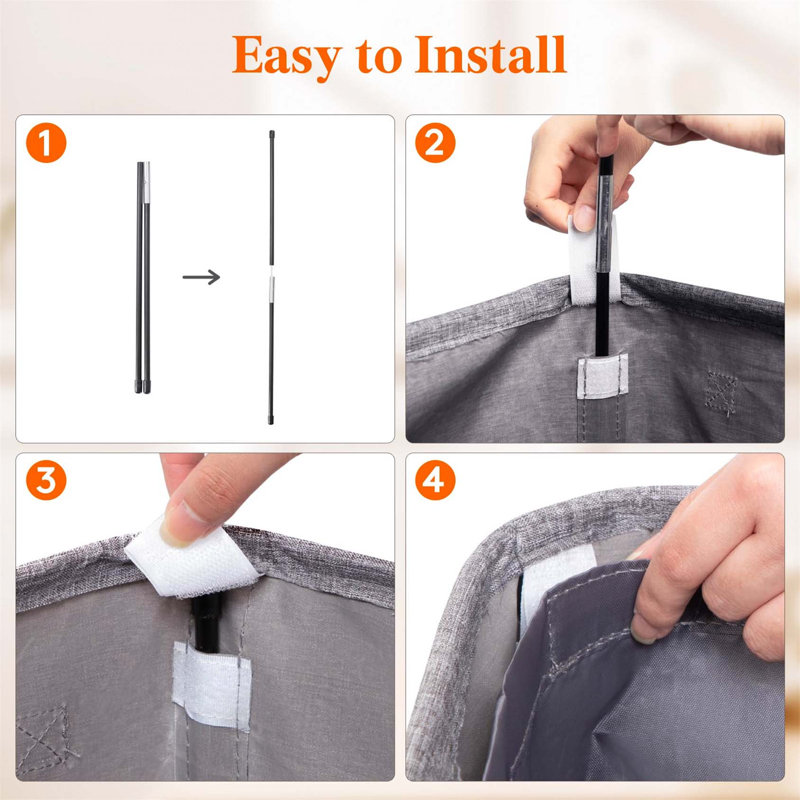 Easy to Install

1

2

3

4