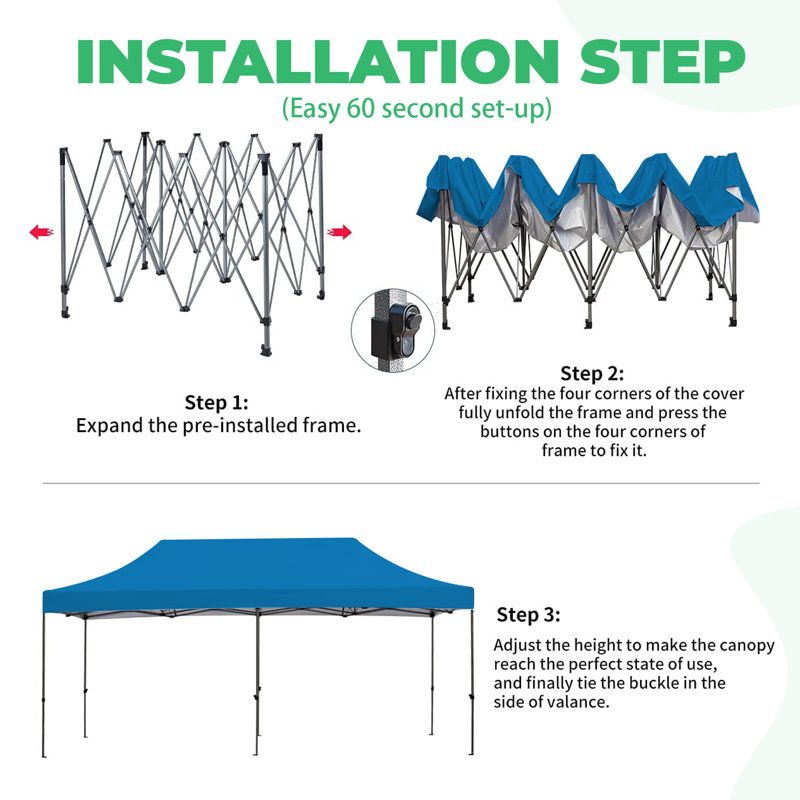 INSTALLATION STEP
(Easy 60 second set-up)

Step 1:
Expand the pre-installed frame.

Step 2:
After fixing the four corners of the cover fully unfold the frame and press the buttons on the four corners of frame to fix it.

Step 3:
Adjust the height to make the canopy reach the perfect state of use, and finally tie the buckle in the side of valance.