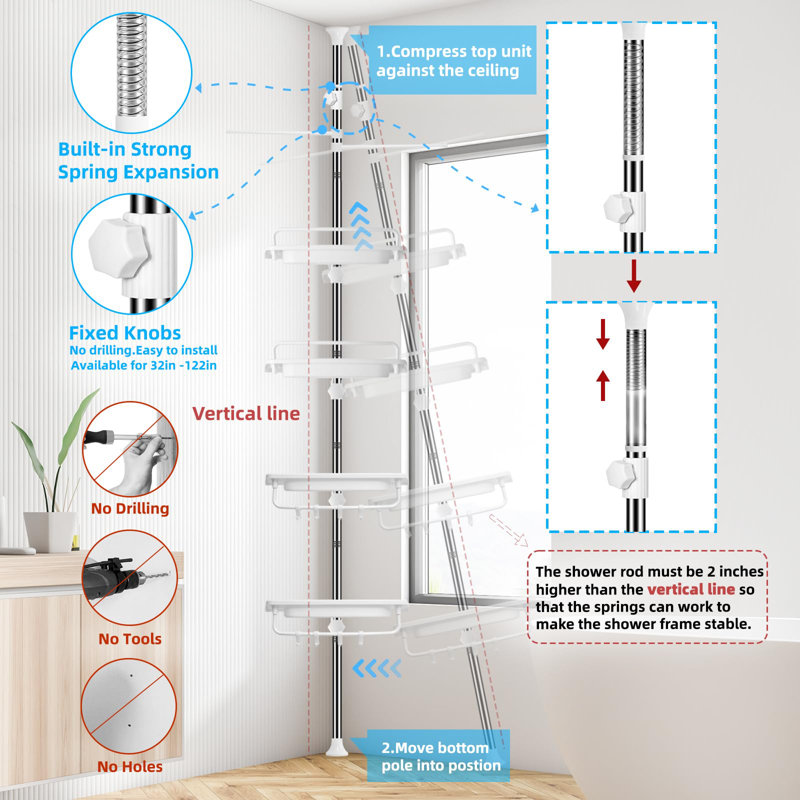 1.Compress top unit against the ceiling

Built-in Strong Spring Expansion

Fixed Knobs
No drilling.Easy to install
Available for 32in -122in

Vertical line

No Drilling

No Tools

No Holes

The shower rod must be 2 inches higher than the vertical line so that the springs can work to make the shower frame stable.

2.Move bottom pole into postion