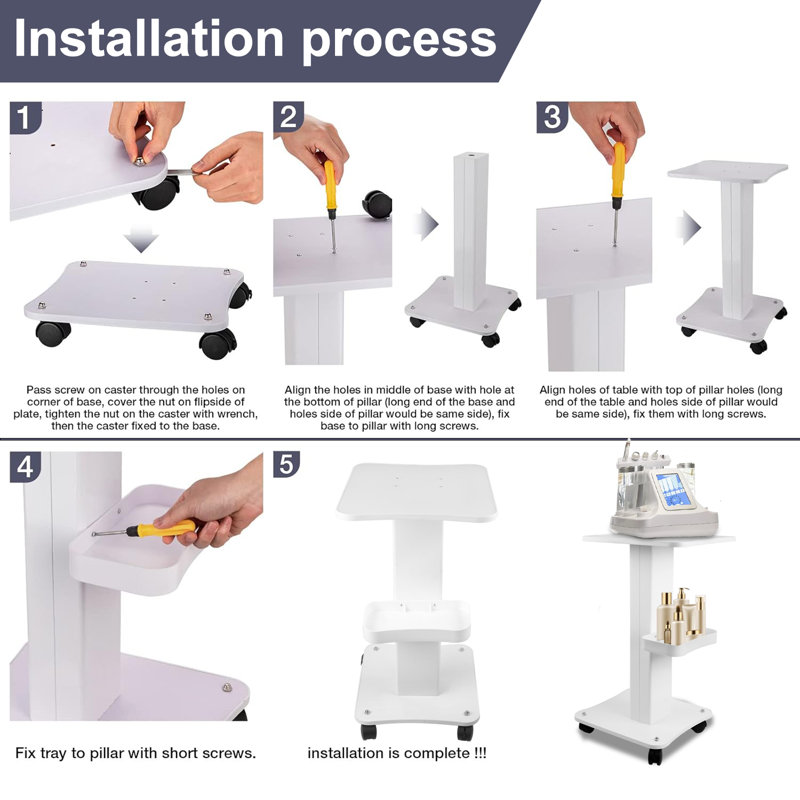 Installation process

1

Pass screw on caster through the holes on corner of base, cover the nut on flipside of plate, tighten the nut on the caster with wrench, then the caster fixed to the base.

2

Align the holes in middle of base with hole at the bottom of pillar (long end of the base and holes side of pillar would be same side), fix base to pillar with long screws.

3

Align holes of table with top of pillar holes (long end of the table and holes side of pillar would be same side), fix them with long screws.

4

Fix tray to pillar with short screws.

5

installation is complete !!!