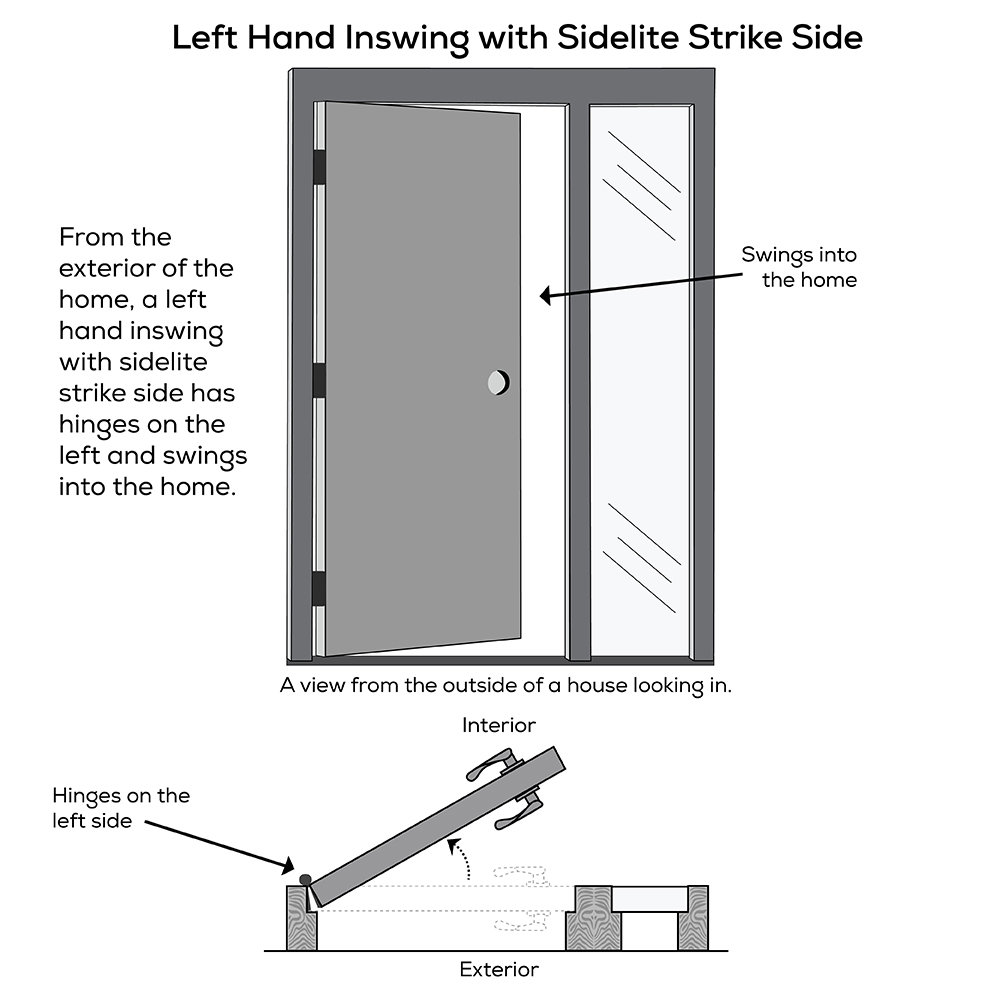 Left Hand Inswing with Sidelite Strike Side

From the exterior of the home, a left hand inswing with sidelite strike side has hinges on the left and swings into the home.

Swings into the home

A view from the outside of a house looking in.

Interior

Hinges on the left side

Exterior