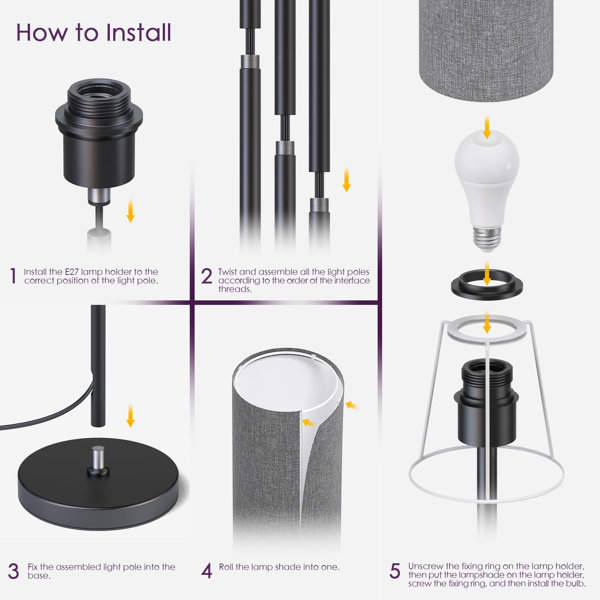 How to Install

1 Install the E27 lamp holder to the correct position of the light pole.

2 Twist and assemble all the light poles according to the order of the interface threads.

3 Fix the assembled light pole into the base.

4 Roll the lamp shade into one.

5 Unscrew the fixing ring on the lamp holder, then put the lampshade on the lamp holder, screw the fixing ring, and then install the bulb.