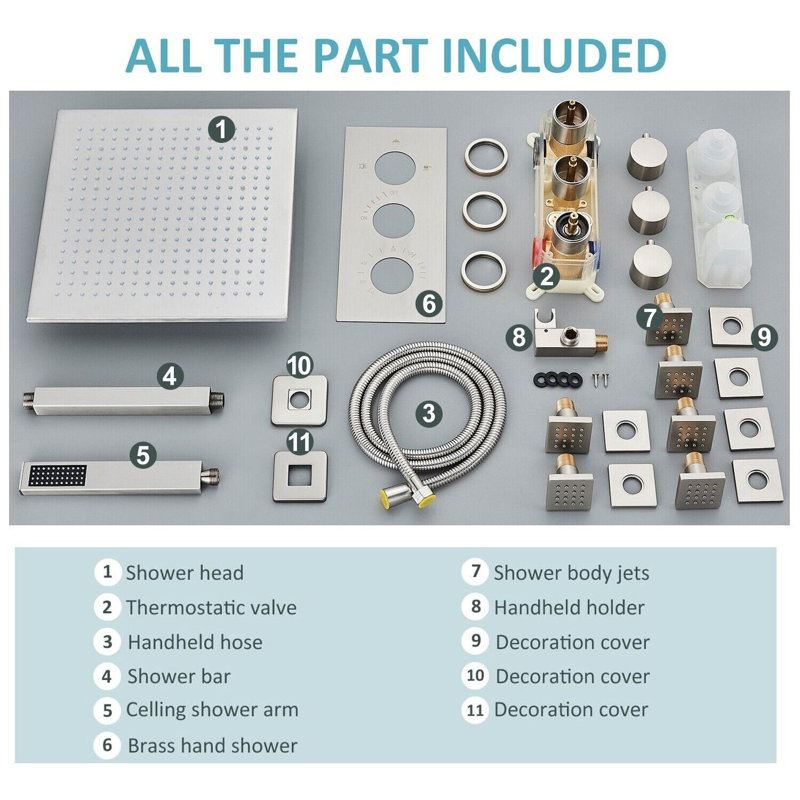 ALL THE PART INCLUDED

1
6
2
7
8
9
4
10
3
5
11

1 Shower head
2 Thermostatic valve
3 Handheld hose
4 Shower bar
5 Celling shower arm
6 Brass hand shower

7 Shower body jets
8 Handheld holder
9 Decoration cover
10 Decoration cover
11 Decoration cover