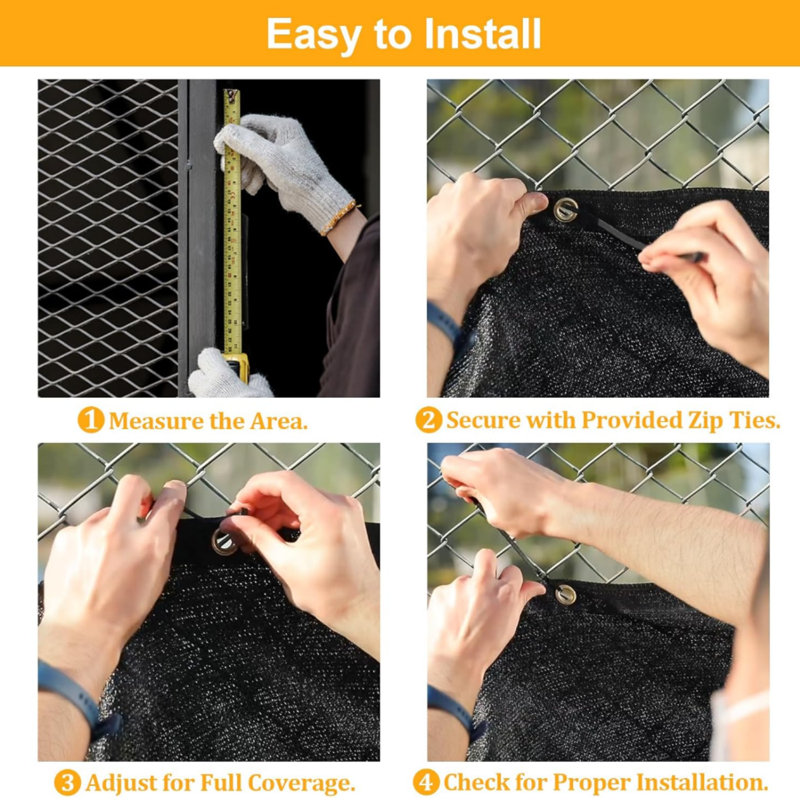 Easy to Install

1 Measure the Area.

2 Secure with Provided Zip Ties.

3 Adjust for Full Coverage.

4 Check for Proper Installation.