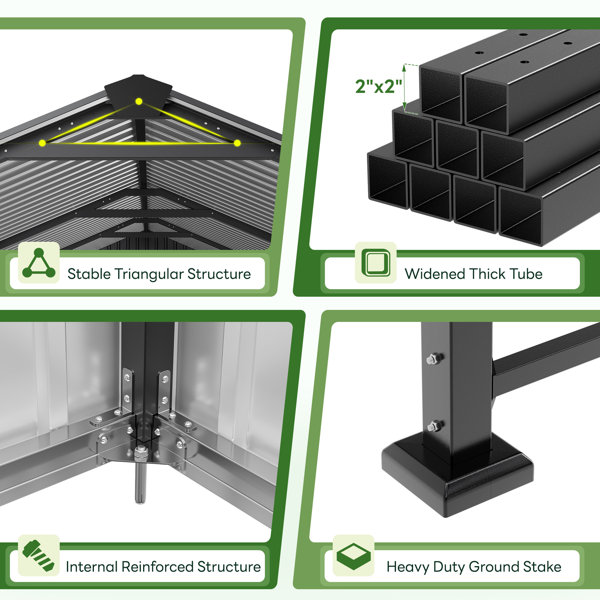 Stable Triangular Structure

2"x2"

Widened Thick Tube

Internal Reinforced Structure

Heavy Duty Ground Stake