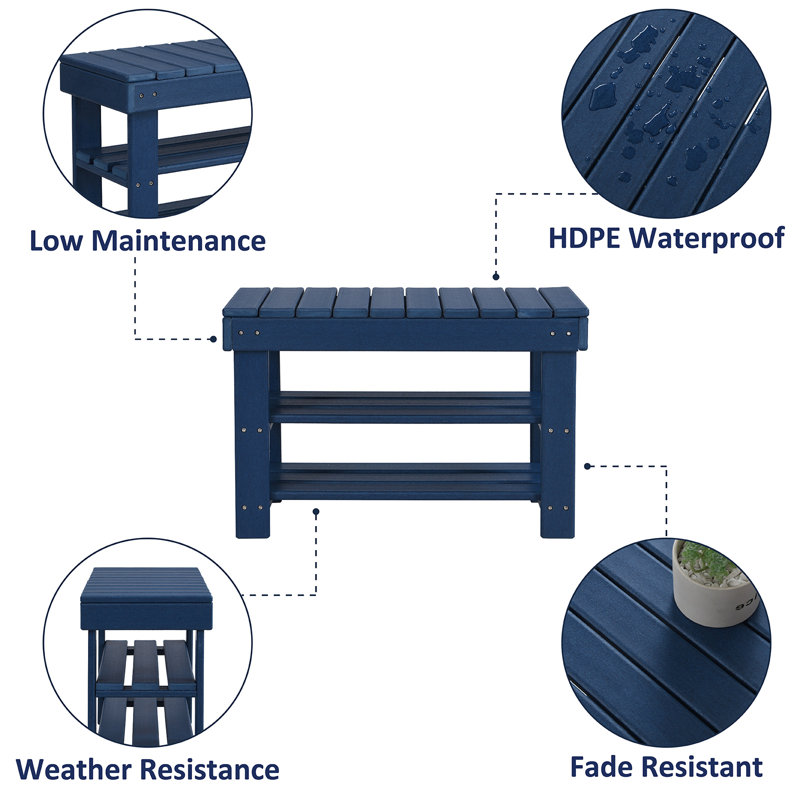 Low Maintenance

HDPE Waterproof

Weather Resistance

Fade Resistant