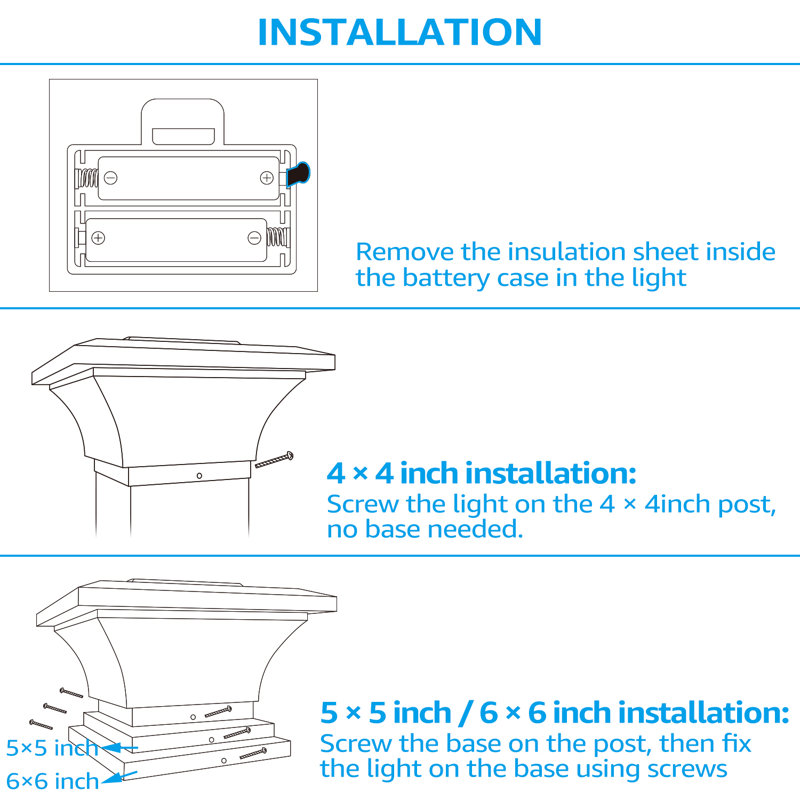 INSTALLATION

Remove the insulation sheet inside the battery case in the light

4 × 4 inch installation:
Screw the light on the 4 × 4inch post, no base needed.

5×5 inch
6×6 inch

5 × 5 inch / 6 × 6 inch installation:
Screw the base on the post, then fix the light on the base using screws