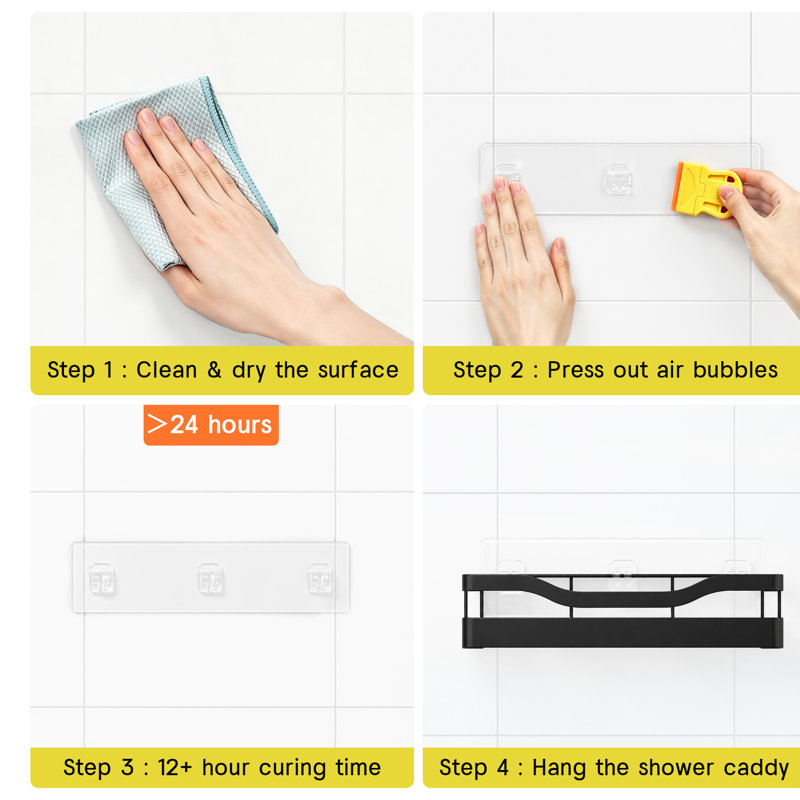 Step 1 : Clean & dry the surface

Step 2 : Press out air bubbles

>24 hours

Step 3 : 12+ hour curing time

Step 4 : Hang the shower caddy