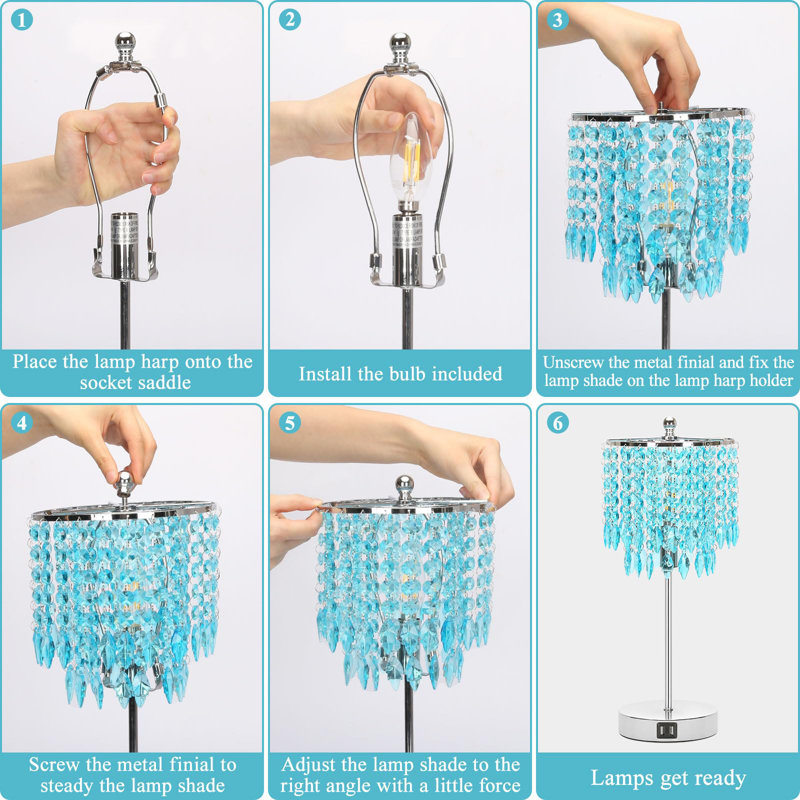 1

Place the lamp harp onto the socket saddle

2

Install the bulb included

3

Unscrew the metal finial and fix the lamp shade on the lamp harp holder

4

Screw the metal finial to steady the lamp shade

5

Adjust the lamp shade to the right angle with a little force

6

Lamps get ready