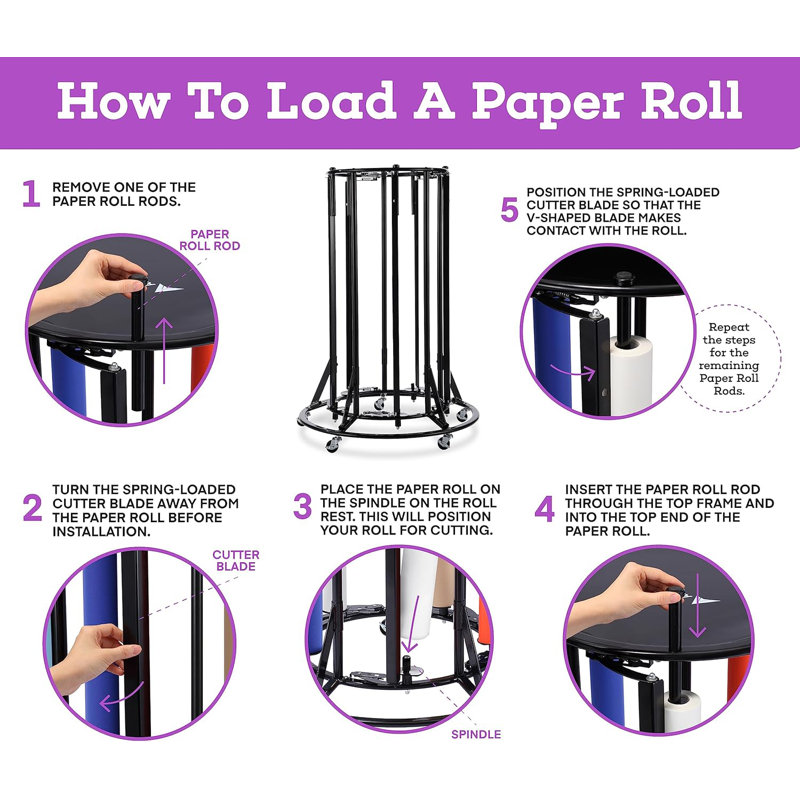 How To Load A Paper Roll

1 REMOVE ONE OF THE PAPER ROLL RODS.

PAPER ROLL ROD

5 POSITION THE SPRING-LOADED CUTTER BLADE SO THAT THE V-SHAPED BLADE MAKES CONTACT WITH THE ROLL.

Repeat the steps for the remaining Paper Roll Rods.

2 TURN THE SPRING-LOADED CUTTER BLADE AWAY FROM THE PAPER ROLL BEFORE INSTALLATION.

CUTTER BLADE

3 PLACE THE PAPER ROLL ON THE SPINDLE ON THE ROLL REST. THIS WILL POSITION YOUR ROLL FOR CUTTING.

SPINDLE

4 INSERT THE PAPER ROLL ROD THROUGH THE TOP FRAME AND INTO THE TOP END OF THE PAPER ROLL.