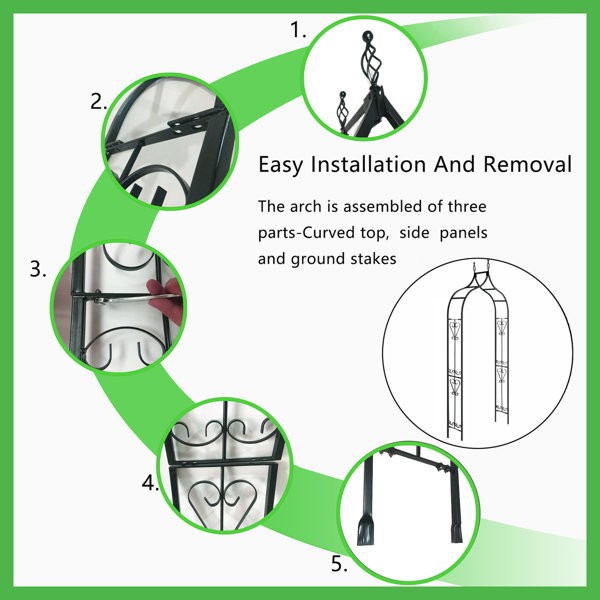 1.

2.

Easy Installation And Removal

The arch is assembled of three parts-Curved top, side panels and ground stakes

3.

4.

5.