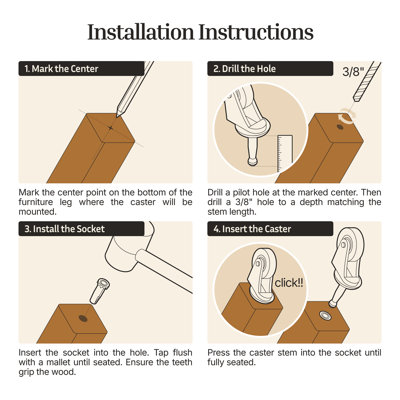 Installation Instructions

1. Mark the Center

Mark the center point on the bottom of the furniture leg where the caster will be mounted.

2. Drill the Hole

3/8"

Drill a pilot hole at the marked center. Then drill a 3/8" hole to a depth matching the stem length.

3. Install the Socket

Insert the socket into the hole. Tap flush with a mallet until seated. Ensure the teeth grip the wood.

4. Insert the Caster

click!!

Press the caster stem into the socket until fully seated.