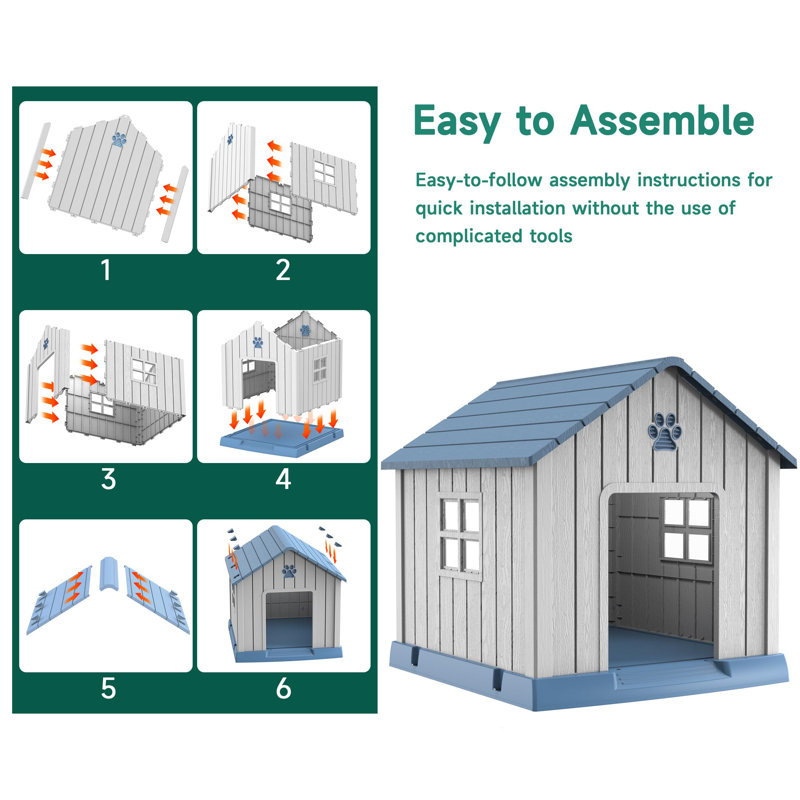 1

2

3

4

5

6

Easy to Assemble

Easy-to-follow assembly instructions for quick installation without the use of complicated tools