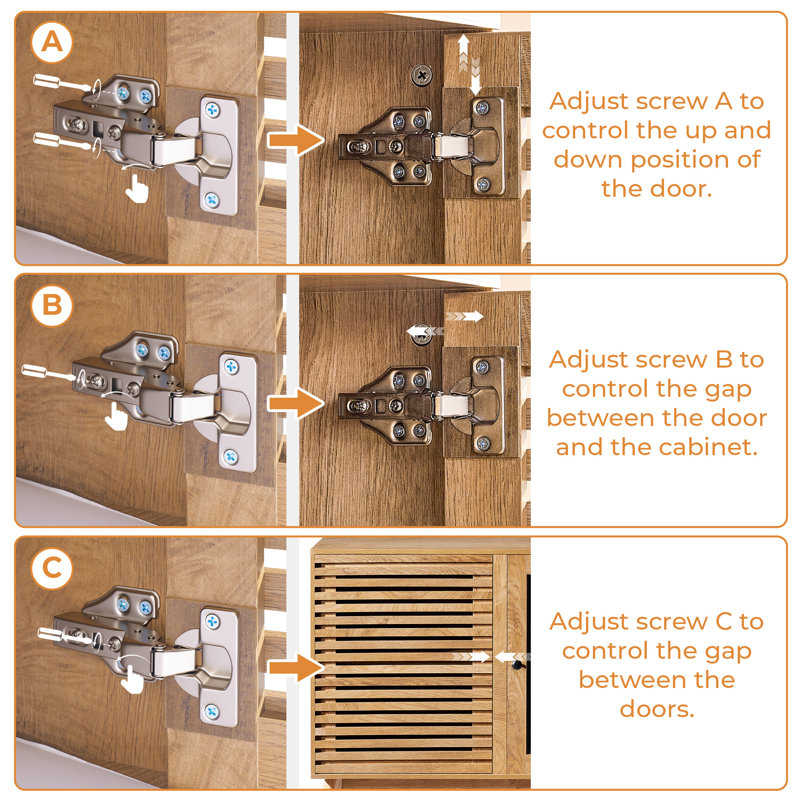 A

Adjust screw A to control the up and down position of the door.

B

Adjust screw B to control the gap between the door and the cabinet.

C

Adjust screw C to control the gap between the doors.