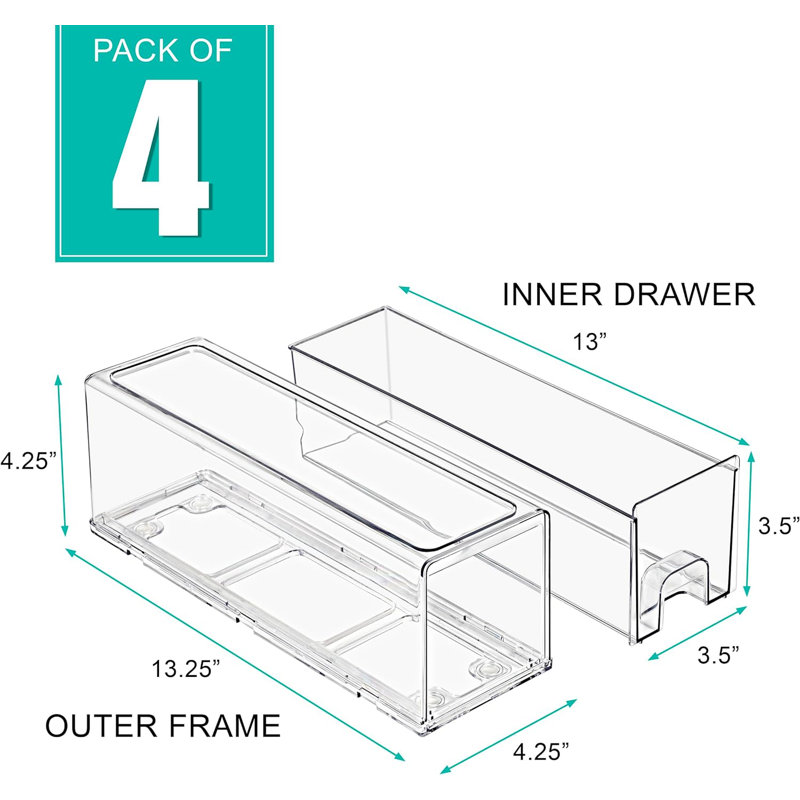 PACK OF
4

INNER DRAWER

13”

4.25”

3.5”

3.5”

13.25”

OUTER FRAME

4.25”