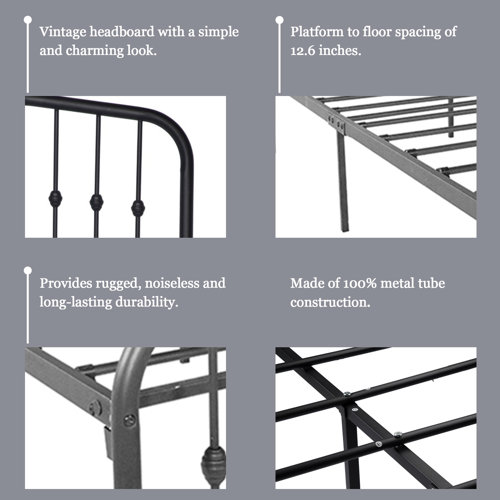 Vintage headboard with a simple and charming look.

Platform to floor spacing of 12.6 inches.

Provides rugged, noiseless and long-lasting durability.

Made of 100% metal tube construction.