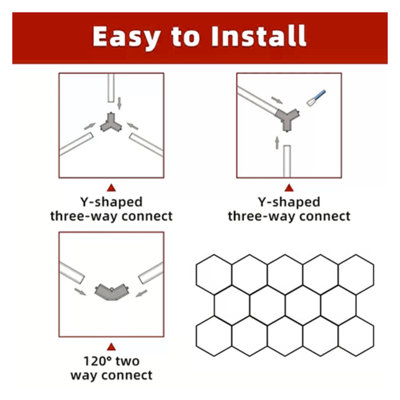 Easy to Install

Y-shaped three-way connect

Y-shaped three-way connect

120° two way connect