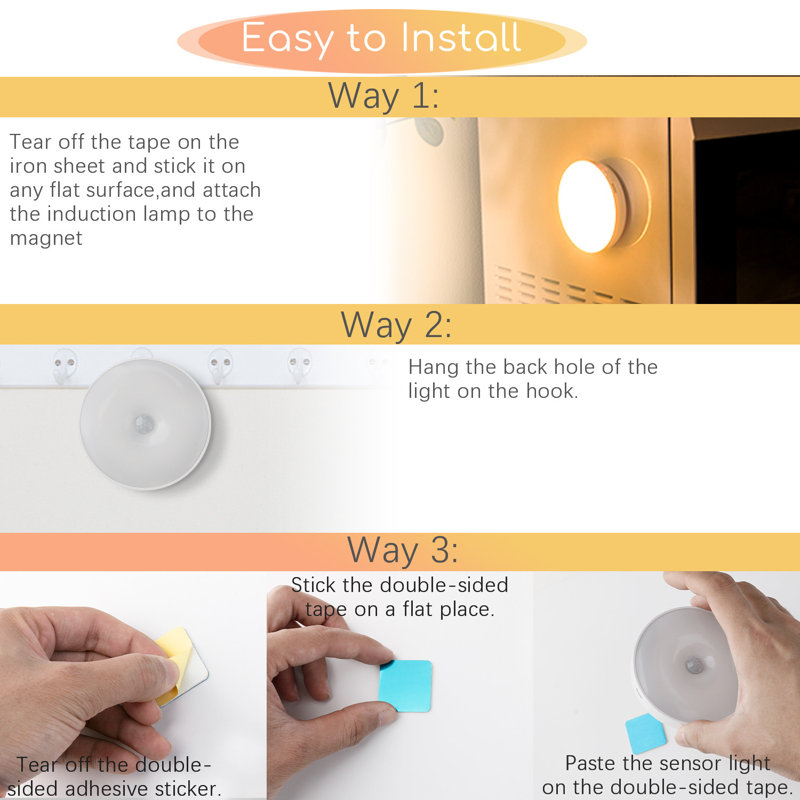 Easy to Install

Way 1:

Tear off the tape on the iron sheet and stick it on any flat surface,and attach the induction lamp to the magnet

Way 2:

Hang the back hole of the light on the hook.

Way 3:

Tear off the double-sided adhesive sticker.

Stick the double-sided tape on a flat place.

Paste the sensor light on the double-sided tape.