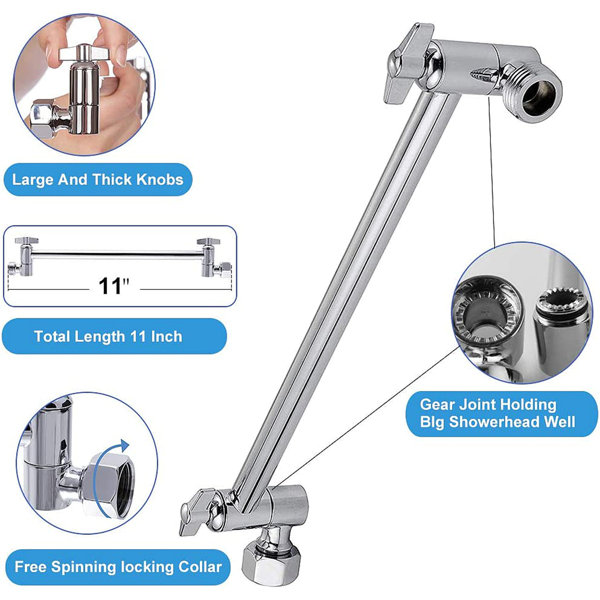 Large And Thick Knobs

11"

Total Length 11 Inch

Free Spinning locking Collar

Gear Joint Holding
Blg Showerhead Well