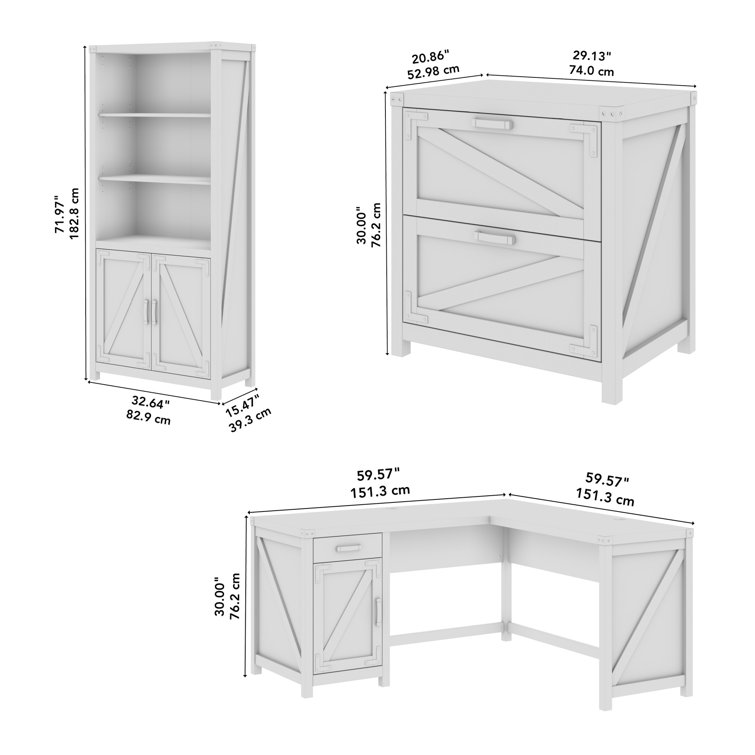 71.97"
182.8 cm

32.64"
82.9 cm

15.47"
39.3 cm

20.86"
52.98 cm

29.13"
74.0 cm

30.00"
76.2 cm

59.57"
151.3 cm

59.57"
151.3 cm

30.00"
76.2 cm