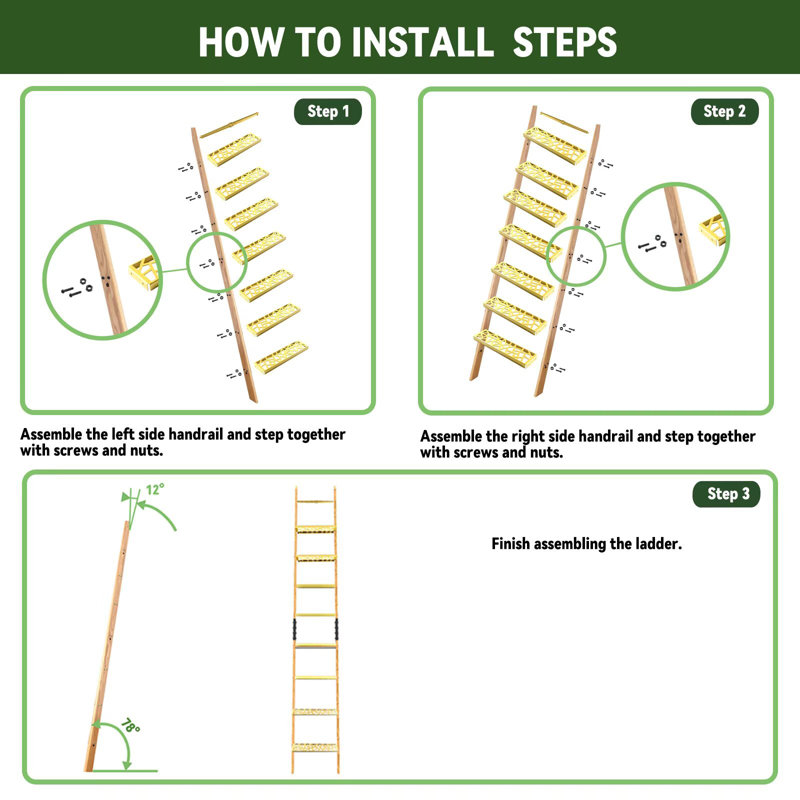 HOW TO INSTALL STEPS

Step 1

Assemble the left side handrail and step together with screws and nuts.

Step 2

Assemble the right side handrail and step together with screws and nuts.

Step 3

12°

78°

Finish assembling the ladder.