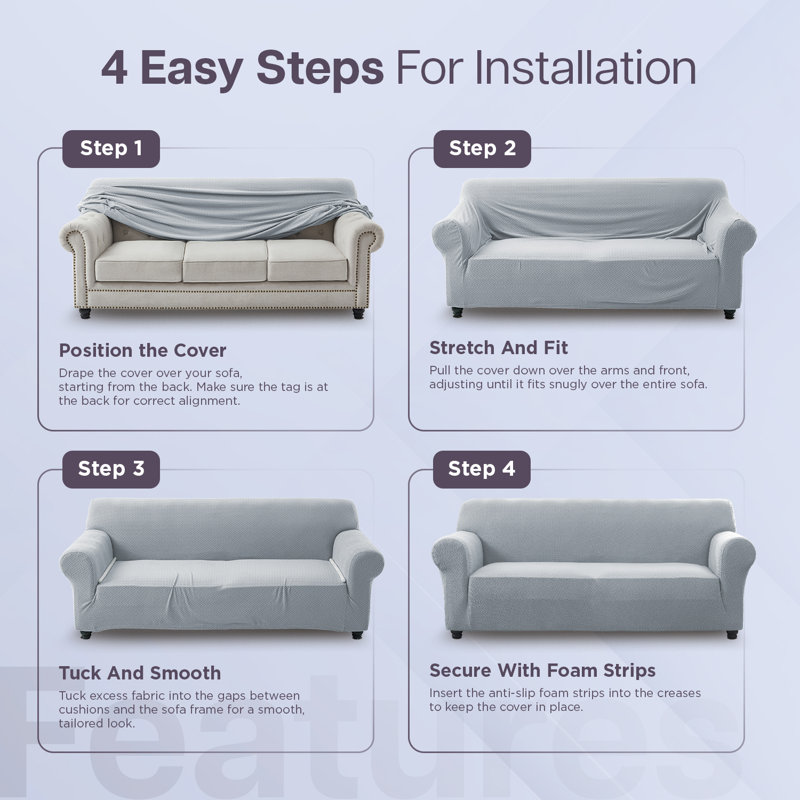 4 Easy Steps For Installation

Step 1

Position the Cover

Drape the cover over your sofa, starting from the back. Make sure the tag is at the back for correct alignment.

Step 2

Stretch And Fit

Pull the cover down over the arms and front, adjusting until it fits snugly over the entire sofa.

Step 3

Tuck And Smooth

Tuck excess fabric into the gaps between cushions and the sofa frame for a smooth, tailored look.

Step 4

Secure With Foam Strips

Insert the anti-slip foam strips into the creases to keep the cover in place.

Features